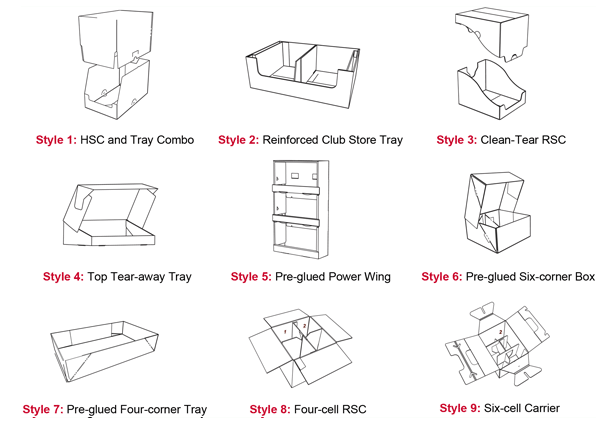 Style 1: HSC and Tray Combo

Style 2: Reinforced Club Store Tray

Style 3: Clean-Tear RSC

Style 4: Top Tear-away Tray

Style 5: Pre-glued Power Wing

Style 6: Pre-glued Six-corner Box

Style 7: Pre-glued Four-corner Tray

1 2

Style 8: Four-cell RSC

2

Style 9: Six-cell Carrier